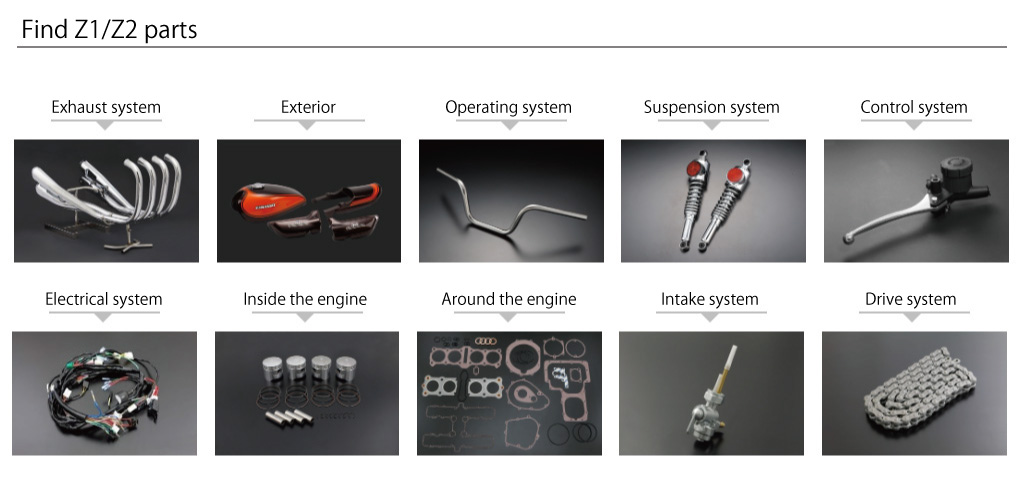 Find Z1/Z2 parts

Exhaust system

Exterior

Operating system

Suspension system

Control system

Electrical system

Inside the engine

Around the engine

Intake system

Drive system